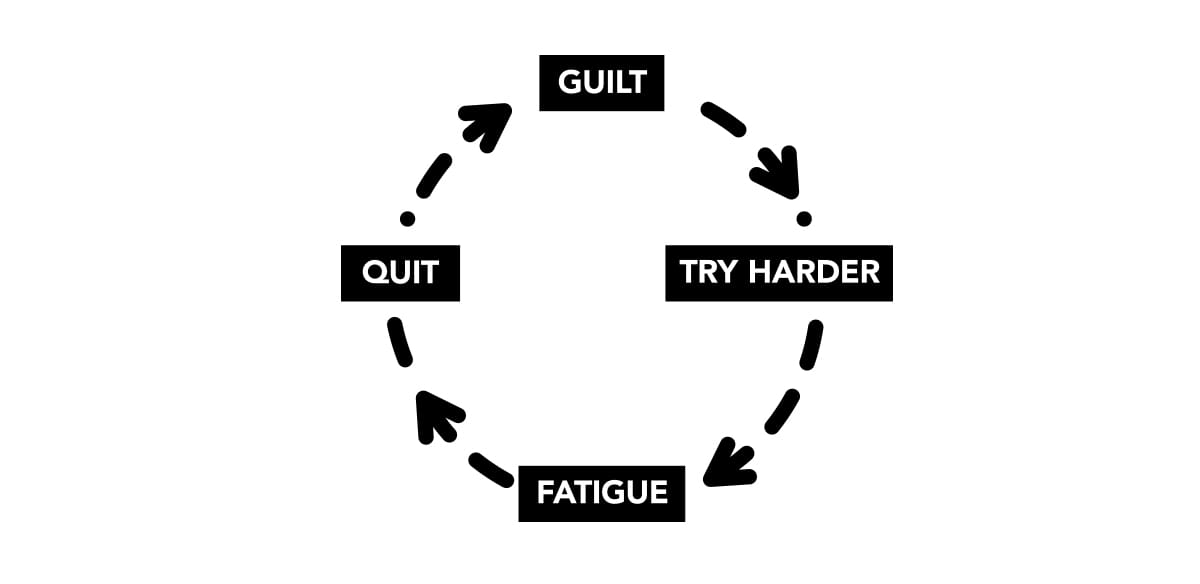 GUILT

TRY HARDER

FATIGUE

QUIT